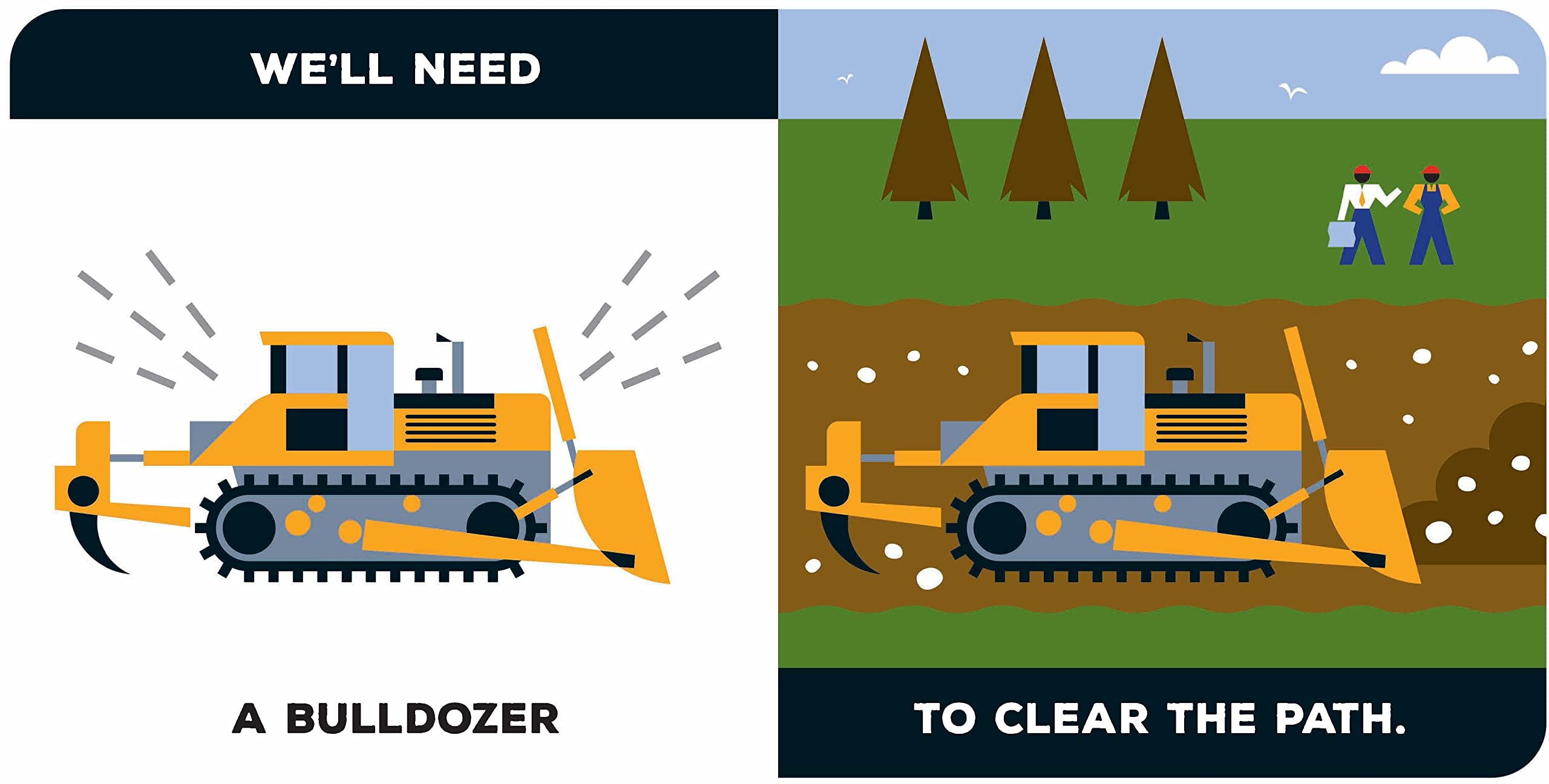 WE'LL NEED

A BULLDOZER

TO CLEAR THE PATH.