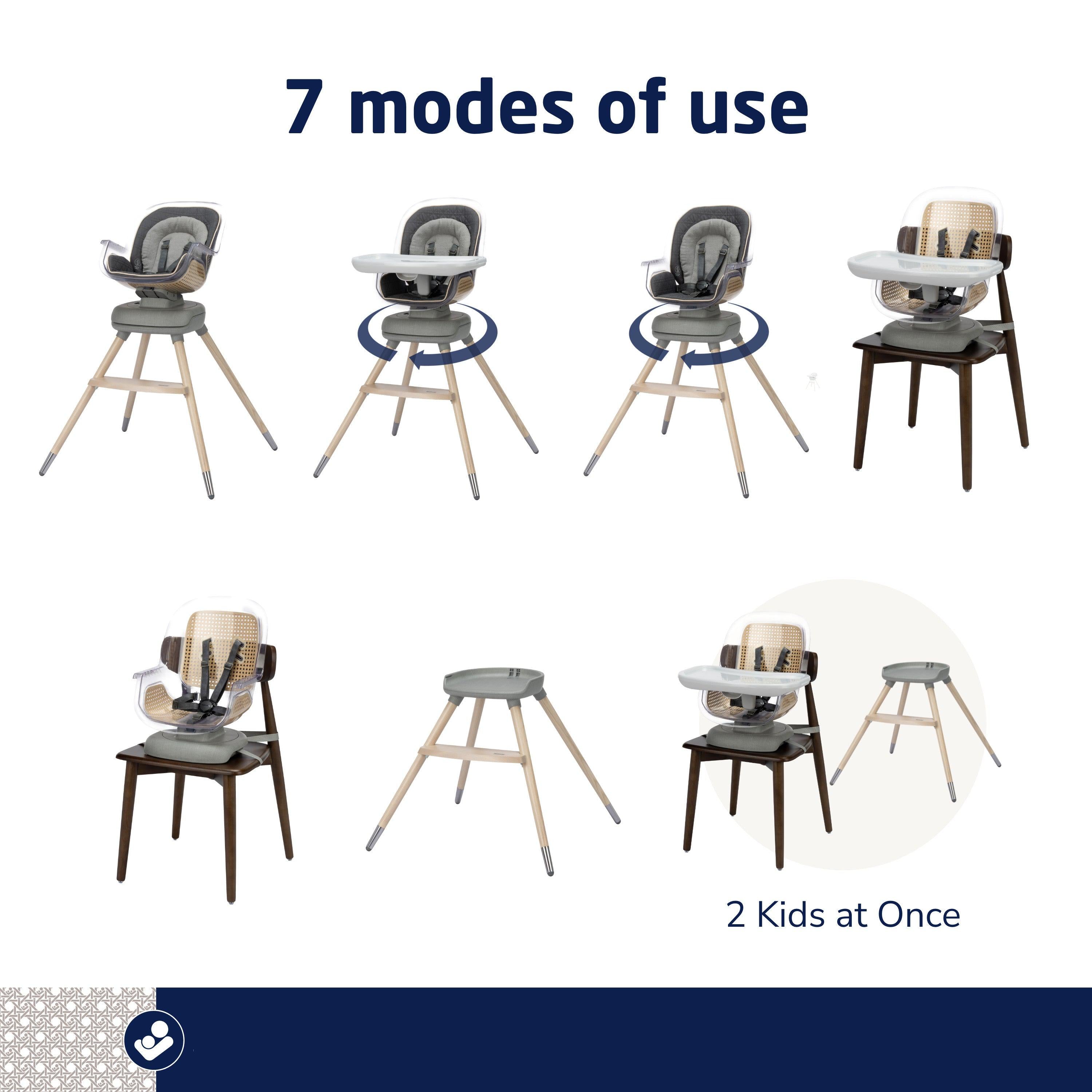 7 modes of use

2 Kids at Once