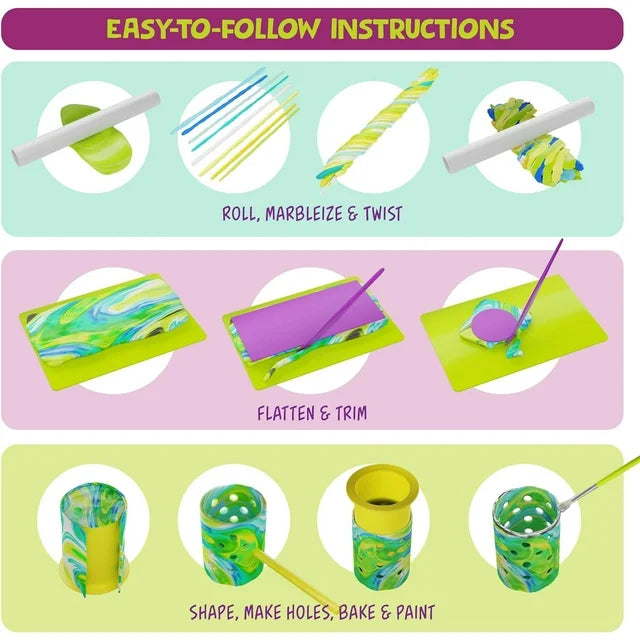 EASY-TO-FOLLOW INSTRUCTIONS

ROLL, MARBLEIZE & TWIST

FLATTEN & TRIM

SHAPE, MAKE HOLES, BAKE & PAINT